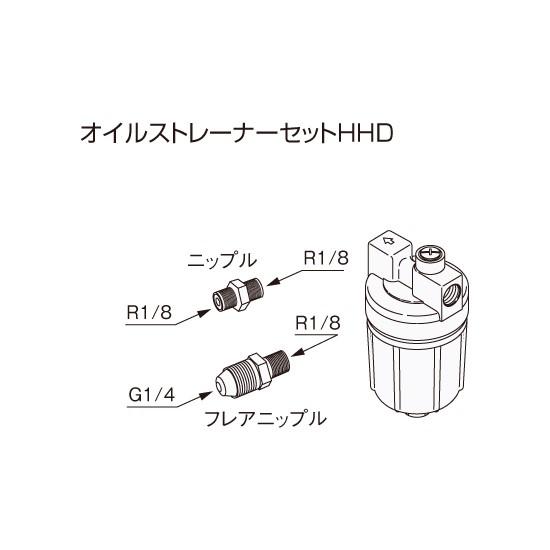 オイルストレーナーセットHHD

ニップル

R1/8

R1/8

R1/8

G1/4

フレアニップル