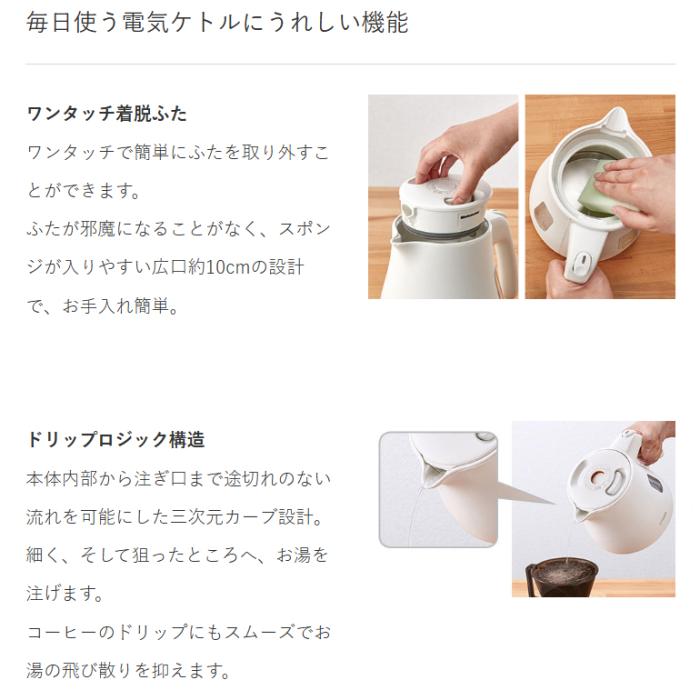 毎日使う電気ケトルにうれしい機能

ワンタッチ着脱ふた

ワンタッチで簡単にふたを取り外すことができます。
ふたが邪魔になることがなく、スポンジが入りやすい広口約10cmの設計で、お手入れ簡単。

ドリップロジック構造

本体内部から注ぎ口まで途切れのない流れを可能にした三次元カーブ設計。
細く、そして狙ったところへ、お湯を注げます。
コーヒーのドリップにもスムーズでお湯の飛び散りを抑えます。