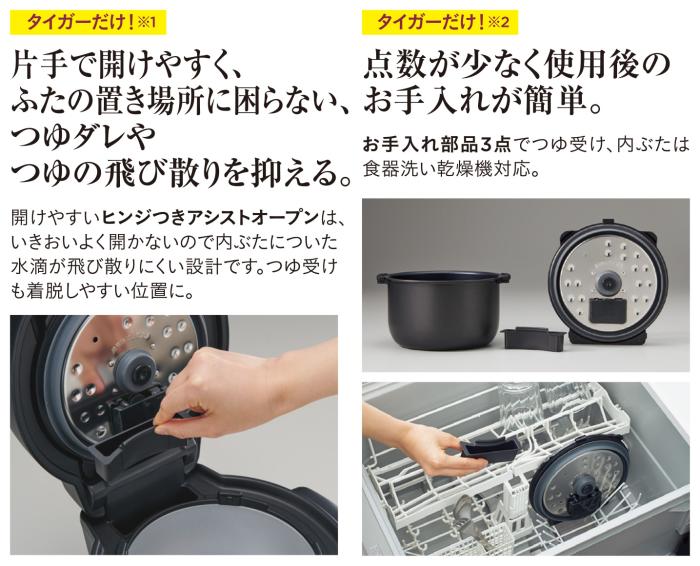 タイガーだけ！※1

片手で開けやすく、ふたの置き場所に困らない、つゆダレやつゆの飛び散りを抑える。

開けやすいヒンジつきアシストオープンは、いきおいよく開かないので内ぶたについた水滴が飛び散りにくい設計です。つゆ受けも着脱しやすい位置に。

タイガーだけ！※2

点数が少なく使用後のお手入れが簡単。

お手入れ部品3点でつゆ受け、内ぶたは食器洗い乾燥機対応。