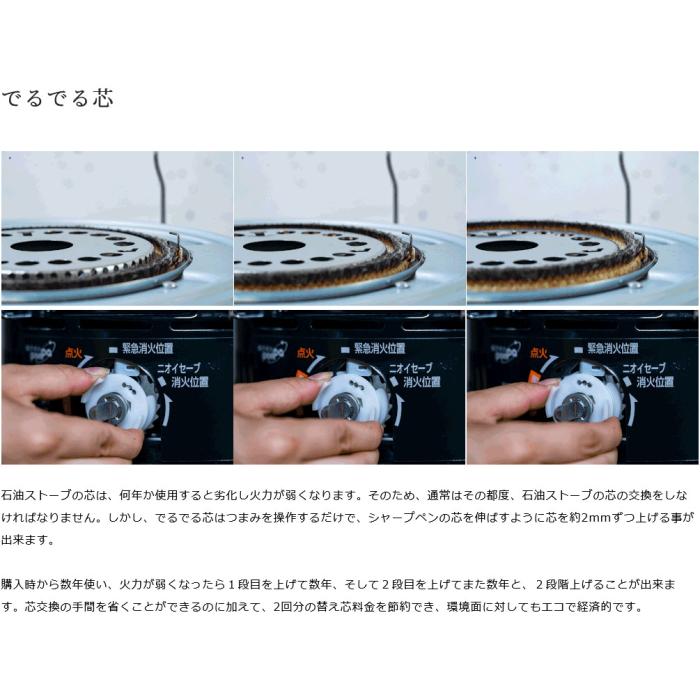 でるでる芯

点火
緊急消火位置
ニオイセーブ
消火位置

点火
緊急消火位置
ニオイセーブ
消火位置

点火
緊急消火位置
ニオイセーブ
消火位置

石油ストーブの芯は、何年か使用すると劣化し火力が弱くなります。そのため、通常はその都度、石油ストーブの芯の交換をしなければなりません。しかし、でるでる芯はつまみを操作するだけで、シャープペンの芯を伸ばすように芯を約2mmずつ上げる事が出来ます。

購入時から数年使い、火力が弱くなったら１段目を上げて数年、そして２段目を上げてまた数年と、２段階上げることが出来ます。芯交換の手間を省くことができるのに加えて、2回分の替え芯料金を節約でき、環境面に対してもエコで経済的です。