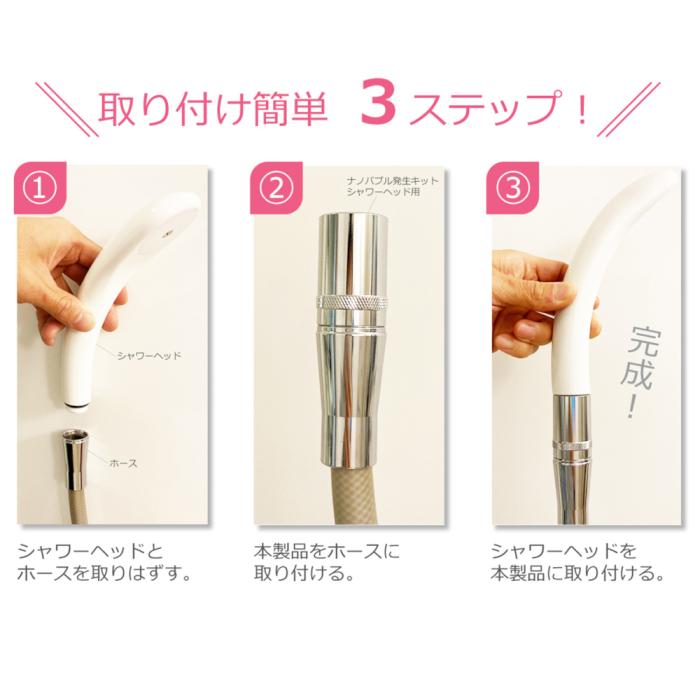 取り付け簡単 3ステップ！

①

シャワーヘッド

ホース

シャワーヘッドとホースを取りはずす。

②

ナノバブル発生キット
シャワーヘッド用

本製品をホースに取り付ける。

③

完成！

シャワーヘッドを本製品に取り付ける。