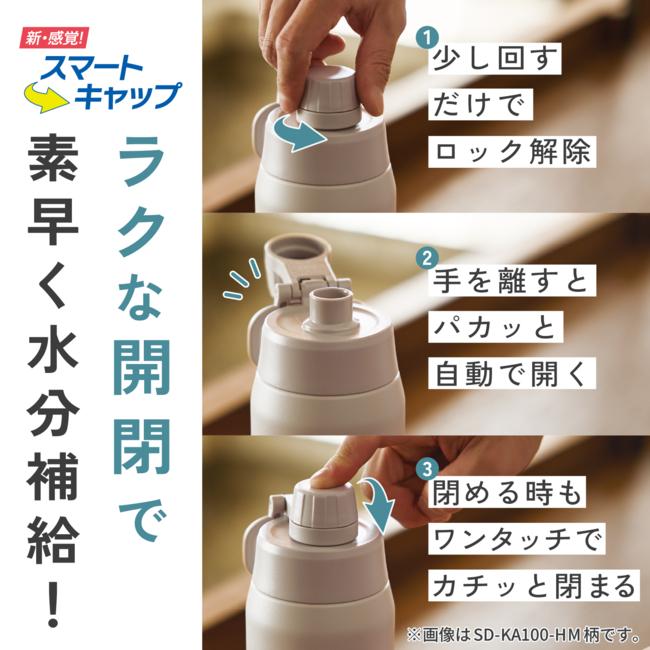 新・感覚!
スマートキャップ

ラクな開閉で

素早く水分補給!

1
少し回す
だけで
ロック解除

2
手を離すと
パカッと
自動で開く

3
閉める時も
ワンタッチで
カチッと閉まる

※画像はSD-KA100-HM柄です。