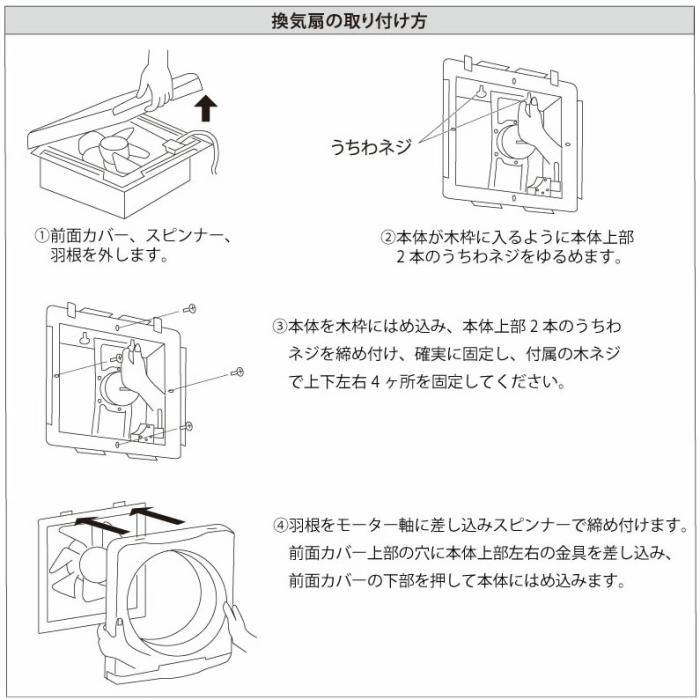 換気扇の取り付け方

うちわネジ

①前面カバー、スピンナー、羽根を外します。

②本体が木枠に入るように本体上部２本のうちわネジをゆるめます。

③本体を木枠にはめ込み、本体上部２本のうちわネジを締め付け、確実に固定し、付属の木ネジで上下左右４ヶ所を固定してください。

④羽根をモーター軸に差し込みスピンナーで締め付けます。前面カバー上部の穴に本体上部左右の金具を差し込み、前面カバーの下部を押して本体にはめ込みます。