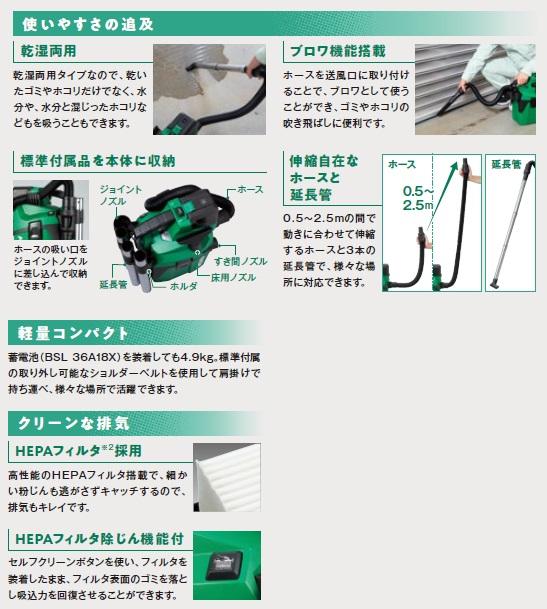 使いやすさの追及

乾湿両用

乾湿両用タイプなので、乾いたゴミやホコリだけでなく、水分や、水分と混じったホコリなども吸うこともできます。

ブロワ機能搭載

ホースを送風口に取り付けることで、ブロワとして使うことができ、ゴミやホコリの吹き飛ばしに便利です。

標準付属品を本体に収納

ホースの吸い口をジョイントノズルに差し込んで収納できます。

ジョイントノズル
ホース
すき間ノズル
床用ノズル
延長管
ホルダ

伸縮自在なホースと延長管

0.5~2.5mの間で動きに合わせて伸縮するホースと3本の延長管で、様々な場所に対応できます。

ホース
0.5~2.5m
延長管

軽量コンパクト

蓄電池(BSL 36A18X)を装着しても4.9kg。標準付属の取り外し可能なショルダーベルトを使用して肩掛けで持ち運べ、様々な場所で活躍できます。

クリーンな排気

HEPAフィルタ$^{※2}$採用

高性能のHEPAフィルタ搭載で、細かい粉じんも逃がさずキャッチするので、排気もキレイです。

HEPAフィルタ除じん機能付

セルフクリーンボタンを使い、フィルタを装着したまま、フィルタ表面のゴミを落とし吸込力を回復させることができます。