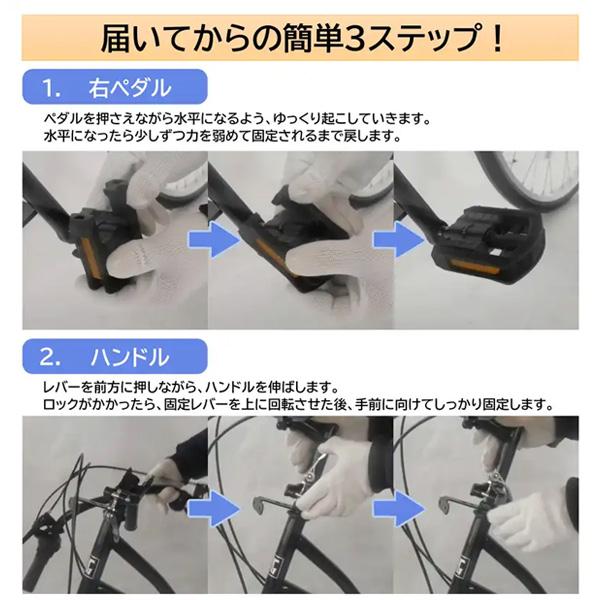 届いてからの簡単3ステップ！

1.　右ペダル

ペダルを押さえながら水平になるよう、ゆっくり起こしていきます。
水平になったら少しずつ力を弱めて固定されるまで戻します。

2.　ハンドル

レバーを前方に押しながら、ハンドルを伸ばします。
ロックがかかったら、固定レバーを上に回転させた後、手前に向けてしっかり固定します。