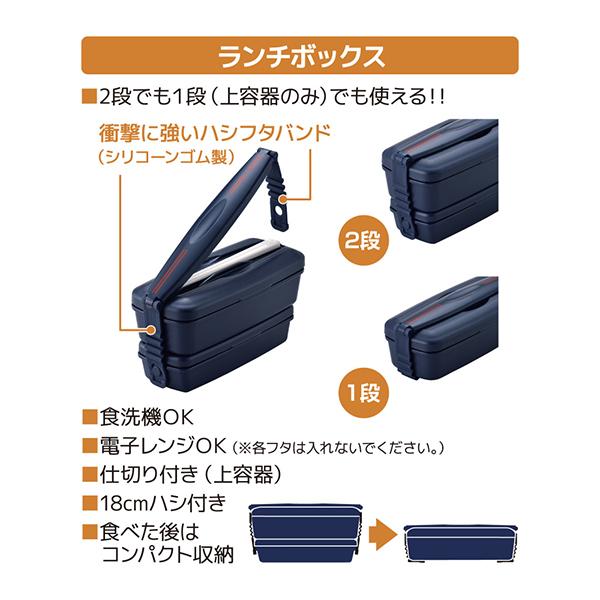 ランチボックス

■2段でも1段（上容器のみ）でも使える!!

衝撃に強いハシフタバンド
（シリコーンゴム製）

2段

1段

■食洗機OK

■電子レンジOK（※各フタは入れないでください。）

■仕切り付き（上容器）

■18cmハシ付き

■食べた後は
コンパクト収納