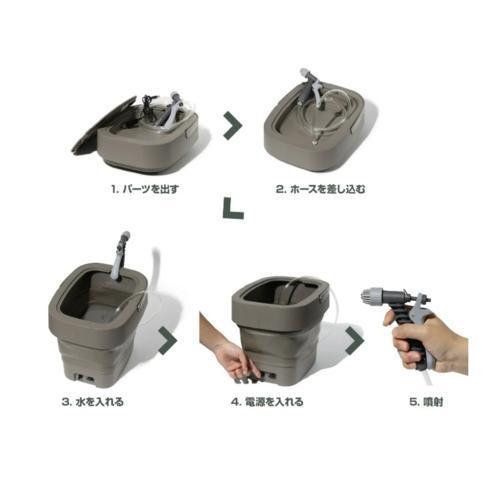 1. パーツを出す

2. ホースを差し込む

3. 水を入れる

4. 電源を入れる

5. 噴射