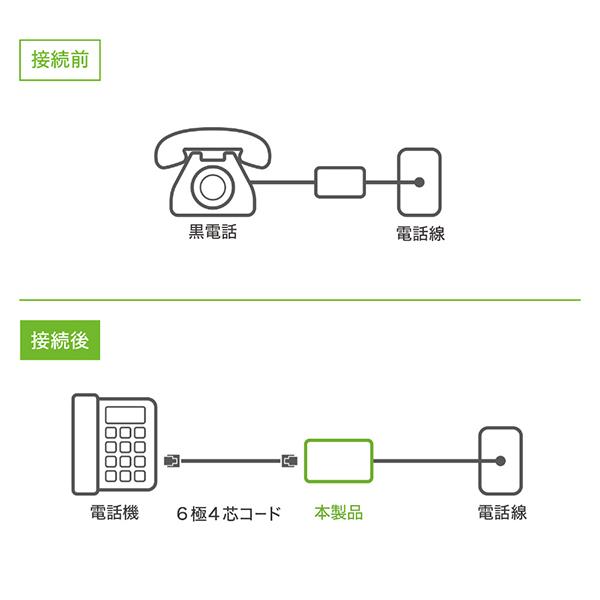 接続前

黒電話

電話線

接続後

電話機

6極4芯コード

本製品

電話線