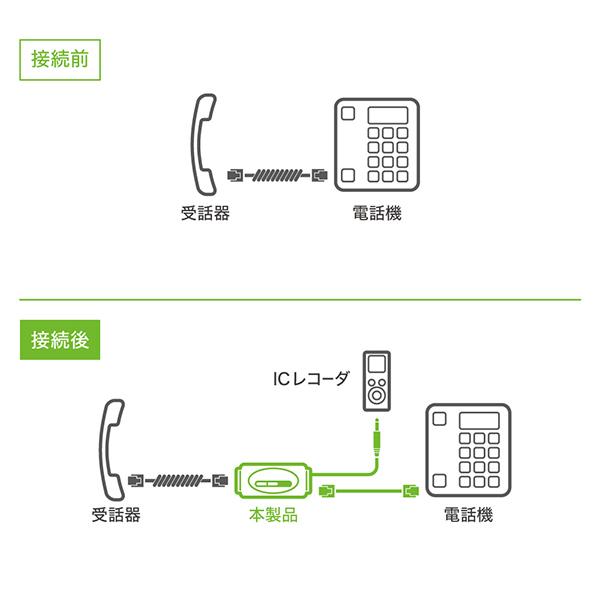 接続前

受話器

電話機

接続後

ICレコーダ

受話器

本製品

電話機