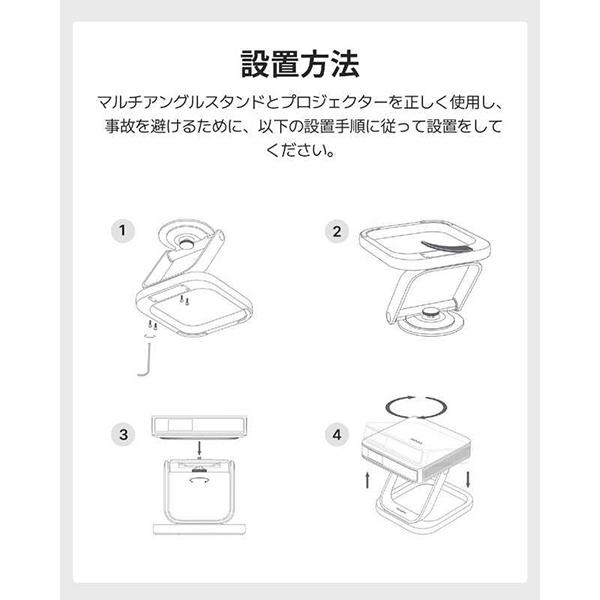 設置方法

マルチアングルスタンドとプロジェクターを正しく使用し、事故を避けるために、以下の設置手順に従って設置をしてください。

1

2

3

4