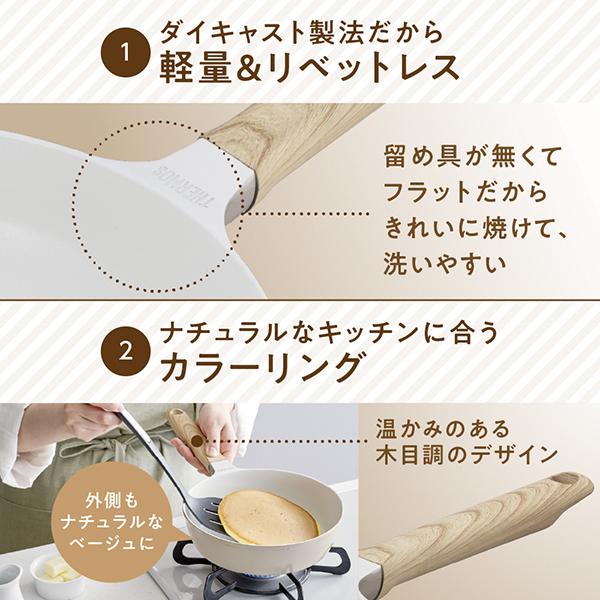 1 ダイキャスト製法だから
軽量&リベットレス

THERMOS

留め具が無くて
フラットだから
きれいに焼けて、
洗いやすい

2 ナチュラルなキッチンに合う
カラーリング

温かみのある
木目調のデザイン

外側も
ナチュラルな
ベージュに