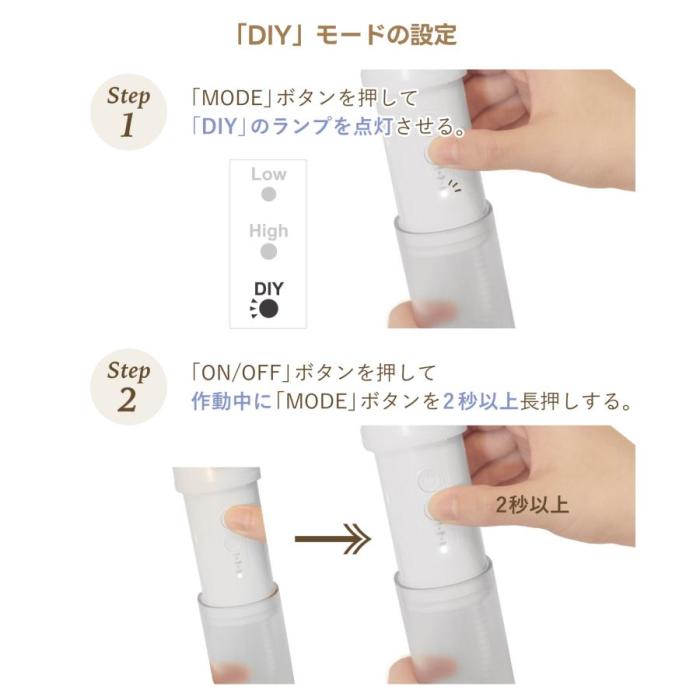 「DIY」モードの設定

Step 1

「MODE」ボタンを押して
「DIY」のランプを点灯させる。

Low

High

DIY

Step 2

「ON/OFF」ボタンを押して
作動中に「MODE」ボタンを2秒以上長押しする。

2秒以上