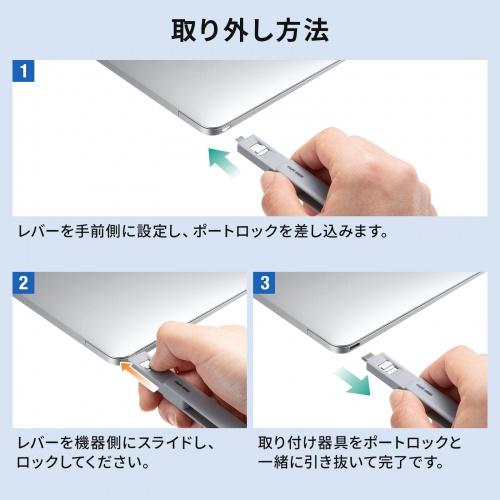 取り外し方法

1

レバーを手前側に設定し、ポートロックを差し込みます。

2

レバーを機器側にスライドし、ロックしてください。

3

取り付け器具をポートロックと一緒に引き抜いて完了です。