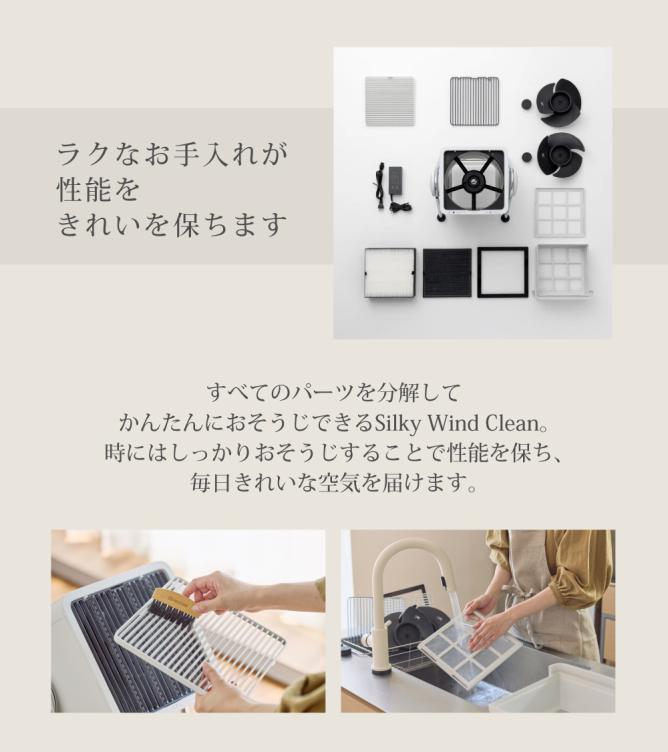 ラクなお手入れが
性能を
きれいを保ちます

すべてのパーツを分解して
かんたんにおそうじできるSilky Wind Clean。
時にはしっかりおそうじすることで性能を保ち、
毎日きれいな空気を届けます。