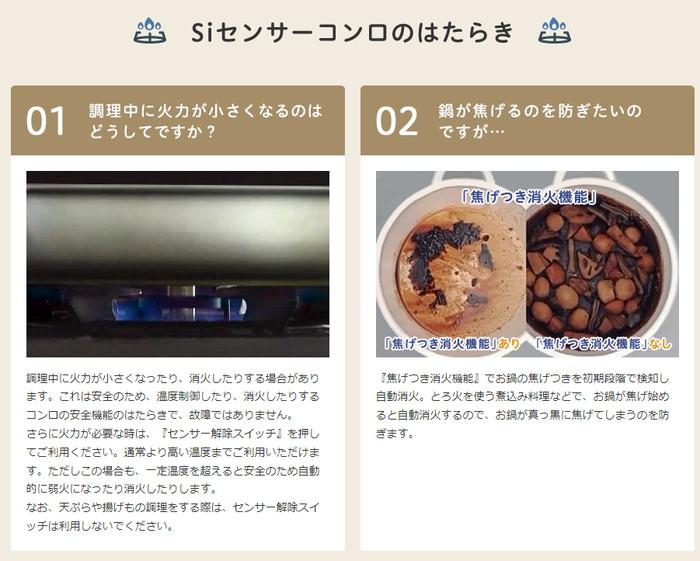 Siセンサーコンロのはたらき

01 調理中に火力が小さくなるのはどうしてですか？

調理中に火力が小さくなったり、消火したりする場合があります。これは安全のため、温度制御したり、消火したりするコンロの安全機能のはたらきで、故障ではありません。
さらに火力が必要な時は、『センサー解除スイッチ』を押してご利用ください。通常より高い温度までご利用いただけます。ただしこの場合も、一定温度を超えると安全のため自動的に弱火になったり消火したりします。
なお、天ぷらや揚げもの調理をする際は、センサー解除スイッチは利用しないでください。

02 鍋が焦げるのを防ぎたいのですが…

「焦げつき消火機能」

「焦げつき消火機能」あり

「焦げつき消火機能」なし

『焦げつき消火機能』でお鍋の焦げつきを初期段階で検知し自動消火。とろ火を使う煮込み料理などで、お鍋が焦げ始めると自動消火するので、お鍋が真っ黒に焦げてしまうのを防ぎます。