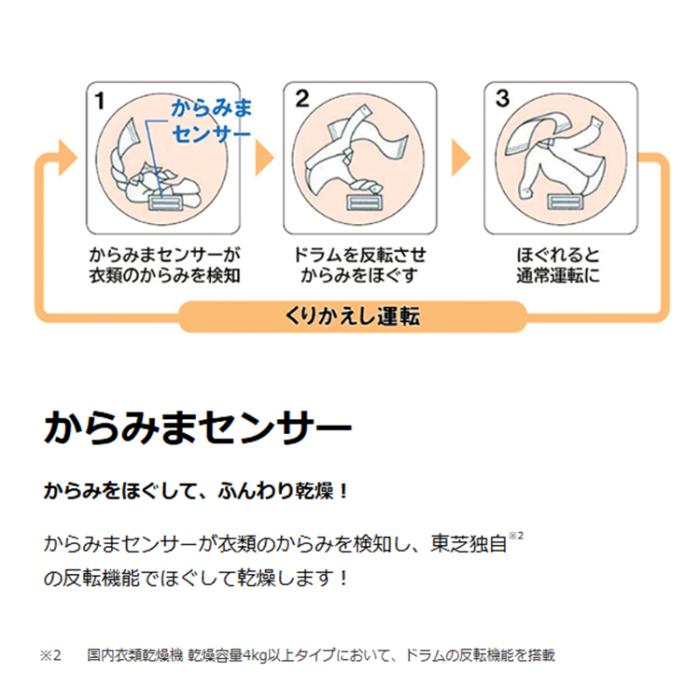 1
からみま
センサー

からみまセンサーが
衣類のからみを検知

2

ドラムを反転させ
からみをほぐす

3

ほぐれると
通常運転に

くりかえし運転

からみまセンサー

からみをほぐして、ふんわり乾燥！

からみまセンサーが衣類のからみを検知し、東芝独自※2の反転機能でほぐして乾燥します！

※2　国内衣類乾燥機 乾燥容量4kg以上タイプにおいて、ドラムの反転機能を搭載