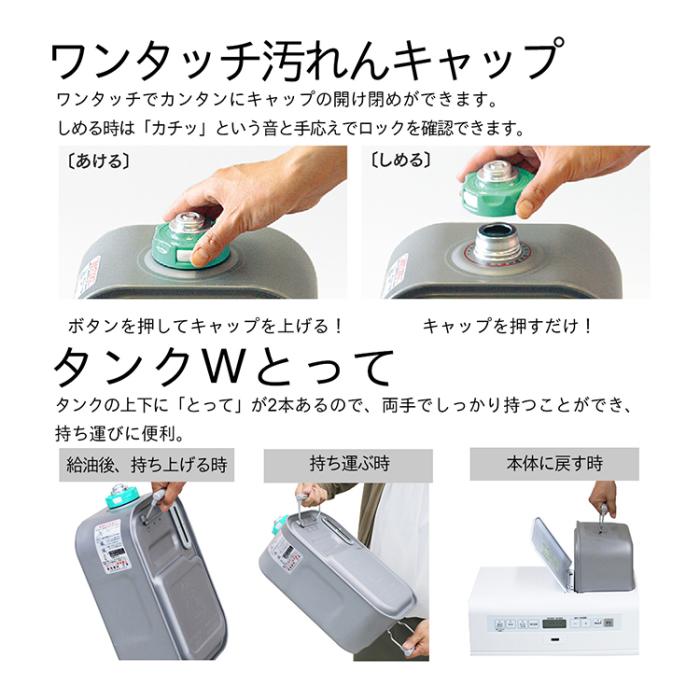 ワンタッチ汚れんキャップ

ワンタッチでカンタンにキャップの開け閉めができます。
しめる時は「カチッ」という音と手応えでロックを確認できます。

〔あける〕

〔しめる〕

ボタンを押してキャップを上げる！

キャップを押すだけ！

タンクWとって

タンクの上下に「とって」が2本あるので、両手でしっかり持つことができ、持ち運びに便利。

給油後、持ち上げる時

持ち運ぶ時

本体に戻す時