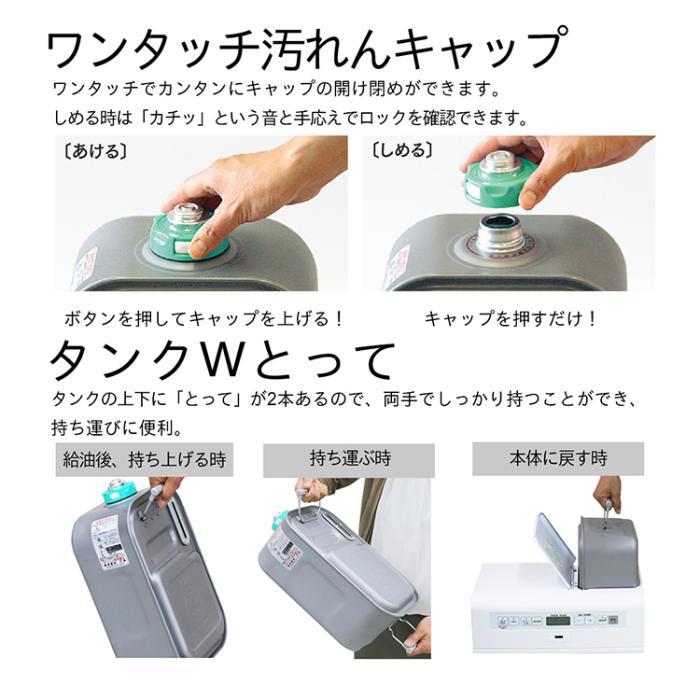 ワンタッチ汚れんキャップ

ワンタッチでカンタンにキャップの開け閉めができます。
しめる時は「カチッ」という音と手応えでロックを確認できます。

〔あける〕

〔しめる〕

ボタンを押してキャップを上げる！

キャップを押すだけ！

タンクWとって

タンクの上下に「とって」が2本あるので、両手でしっかり持つことができ、持ち運びに便利。

給油後、持ち上げる時

持ち運ぶ時

本体に戻す時