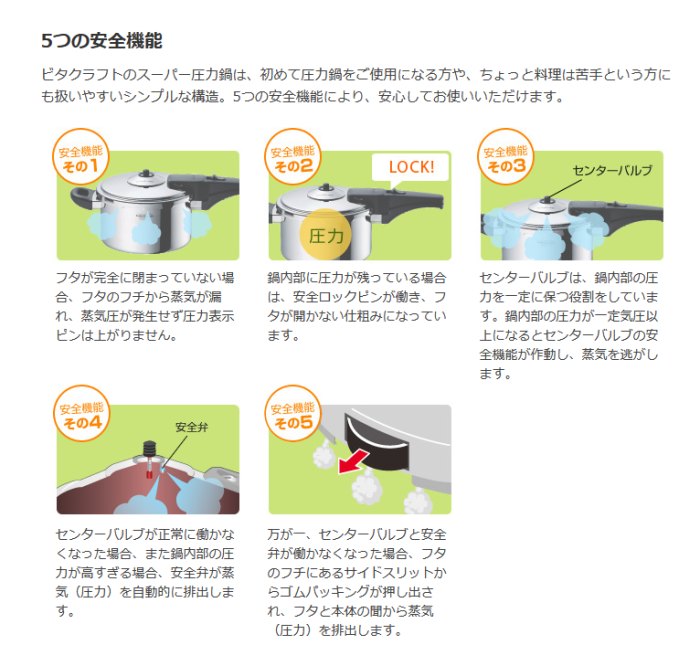 5つの安全機能

ビタクラフトのスーパー圧力鍋は、初めて圧力鍋をご使用になる方や、ちょっと料理は苦手という方にも扱いやすいシンプルな構造。5つの安全機能により、安心してお使いいただけます。

安全機能 その1

フタが完全に閉まっていない場合、フタのフチから蒸気が漏れ、蒸気圧が発生せず圧力表示ピンは上がりません。

安全機能 その2

LOCK!

圧力

鍋内部に圧力が残っている場合は、安全ロックピンが働き、フタが開かない仕組みになっています。

安全機能 その3

センターバルブ

センターバルブは、鍋内部の圧力を一定に保つ役割をしています。鍋内部の圧力が一定気圧以上になるとセンターバルブの安全機能が作動し、蒸気を逃がします。

安全機能 その4

安全弁

センターバルブが正常に働かなくなった場合、また鍋内部の圧力が高すぎる場合、安全弁が蒸気（圧力）を自動的に排出します。

安全機能 その5

万が一、センターバルブと安全弁が働かなくなった場合、フタのフチにあるサイドスリットからゴムパッキングが押し出され、フタと本体の間から蒸気（圧力）を排出します。