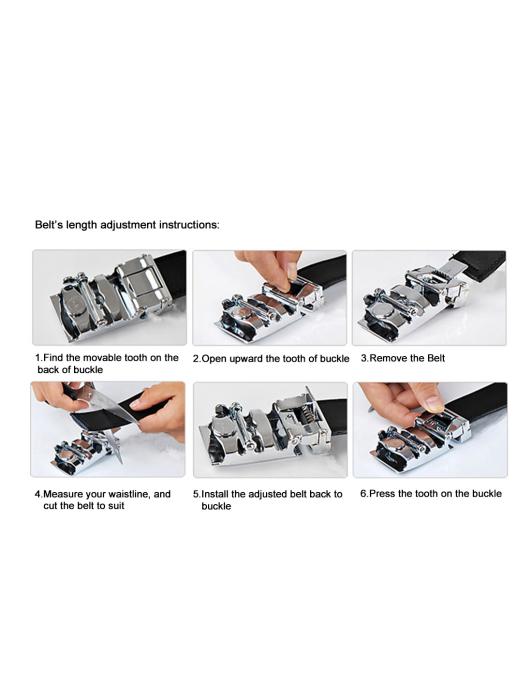 Belt's length adjustment instructions:

1.Find the movable tooth on the back of buckle

2.Open upward the tooth of buckle

3.Remove the Belt

4.Measure your waistline, and cut the belt to suit

5.Install the adjusted belt back to buckle

6.Press the tooth on the buckle