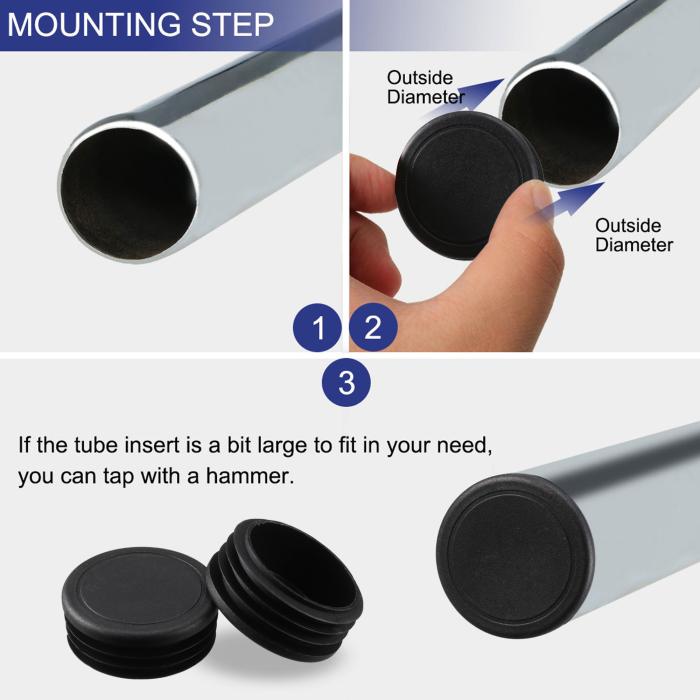 MOUNTING STEP

Outside Diameter

Outside Diameter

1

2

3

If the tube insert is a bit large to fit in your need, you can tap with a hammer.